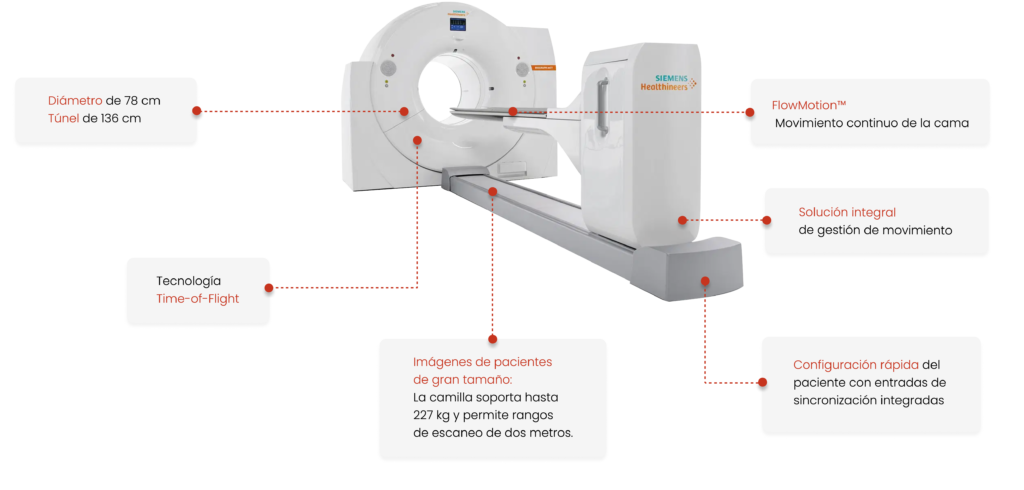 Diámetro de 78 cm
Túnel de 136 cm

SIEMENS
Healthineers

FlowMotion™
Movimiento continuo de la cama

Solución integral
de gestión de movimiento

Tecnología
Time-of-Flight

Imágenes de pacientes
de gran tamaño:
La camilla soporta hasta
227 kg y permite rangos
de escaneo de dos metros.

Configuración rápida del
paciente con entradas de
sincronización integradas